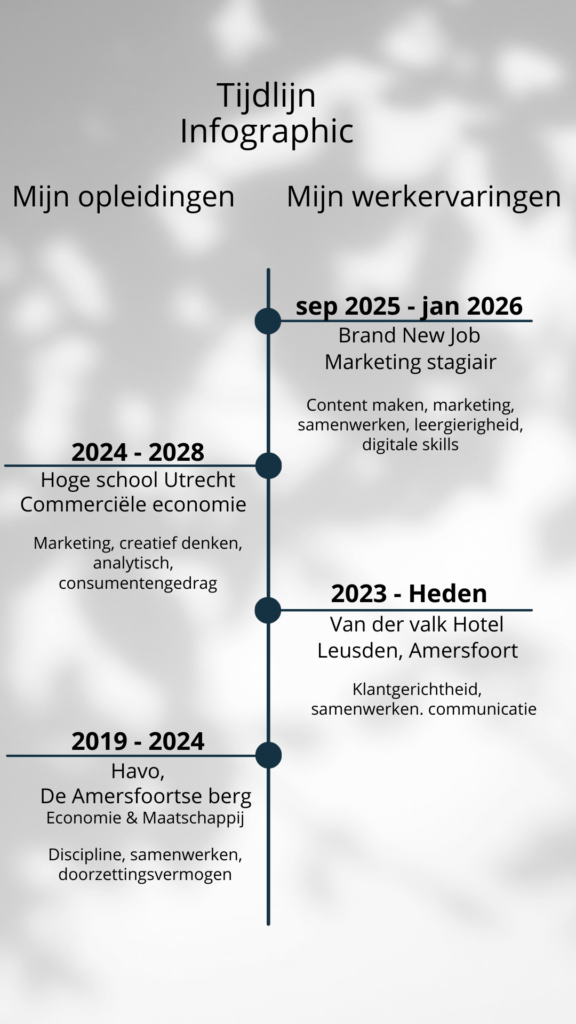 Tijdlijn
Infographic

Mijn opleidingen

Mijn werkervaringen

sep 2025 - jan 2026
Brand New Job
Marketing stagiair

Content maken, marketing, samenwerken, leergierigheid, digitale skills

2024 - 2028
Hoge school Utrecht
Commerciële economie

Marketing, creatief denken, analytisch, consumentengedrag

2023 - Heden
Van der valk Hotel
Leusden, Amersfoort

Klantgerichtheid, samenwerken. communicatie

2019 - 2024
Havo,
De Amersfoortse berg
Economie & Maatschappij

Discipline, samenwerken, doorzettingsvermogen